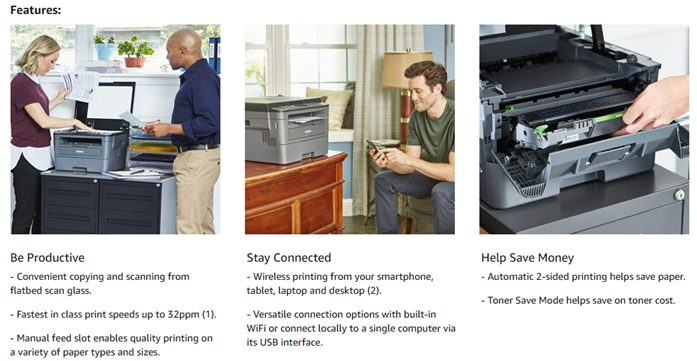 Features:

Be Productive

- Convenient copying and scanning from flatbed scan glass.

- Fastest in class print speeds up to 32ppm (1).

- Manual feed slot enables quality printing on a variety of paper types and sizes.

Stay Connected

- Wireless printing from your smartphone, tablet, laptop and desktop (2).

- Versatile connection options with built-in WiFi or connect locally to a single computer via its USB interface.

Help Save Money

- Automatic 2-sided printing helps save paper.

- Toner Save Mode helps save on toner cost.