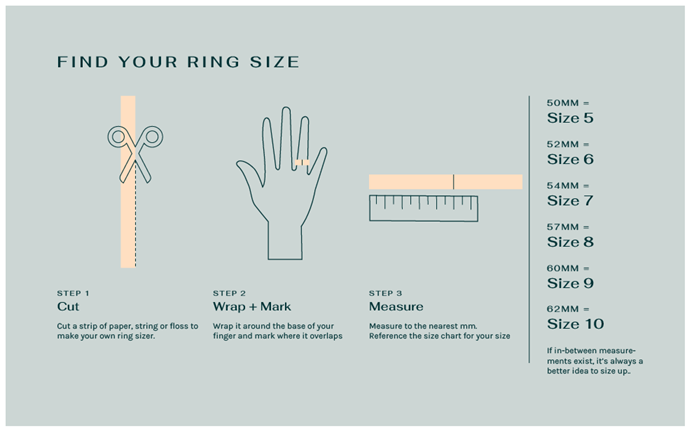 FIND YOUR RING SIZE

STEP 1
Cut
Cut a strip of paper, string or floss to make your own ring sizer.

STEP 2
Wrap + Mark
Wrap it around the base of your finger and mark where it overlaps

STEP 3
Measure
Measure to the nearest mm. Reference the size chart for your size

50MM =
Size 5

52MM =
Size 6

54MM =
Size 7

57MM =
Size 8

60MM =
Size 9

62MM =
Size 10

If in-between measurements exist, it's always a better idea to size up..