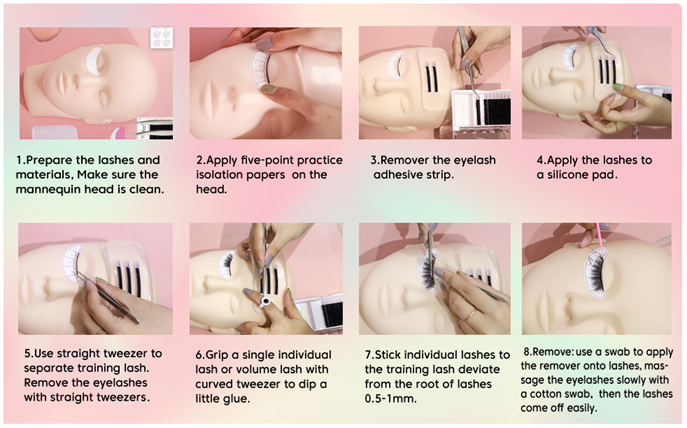 1.Prepare the lashes and materials, Make sure the mannequin head is clean.

2.Apply five-point practice isolation papers on the head.

3.Remover the eyelash adhesive strip.

4.Apply the lashes to a silicone pad.

5.Use straight tweezer to separate training lash. Remove the eyelashes with straight tweezers.

6.Grip a single individual lash or volume lash with curved tweezer to dip a little glue.

7.Stick individual lashes to the training lash deviate from the root of lashes 0.5-1mm.

8.Remove: use a swab to apply the remover onto lashes, massage the eyelashes slowly with a cotton swab, then the lashes come off easily.