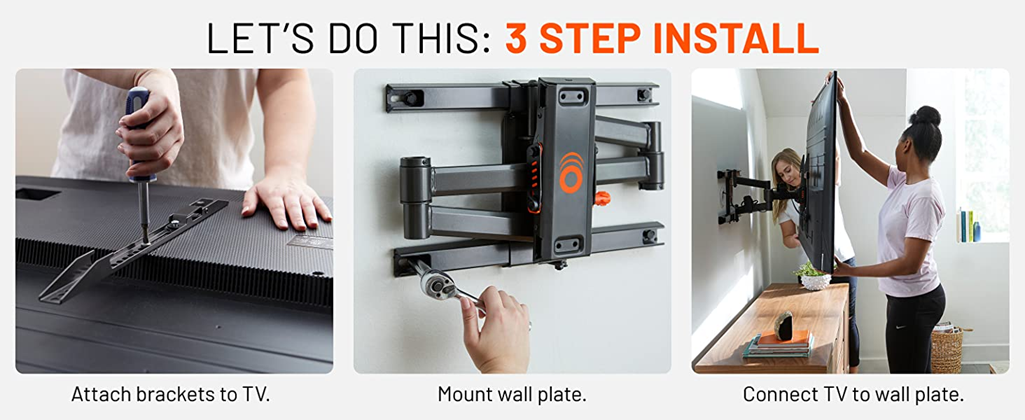 LET'S DO THIS: 3 STEP INSTALL

Attach brackets to TV.

Mount wall plate.

Connect TV to wall plate.