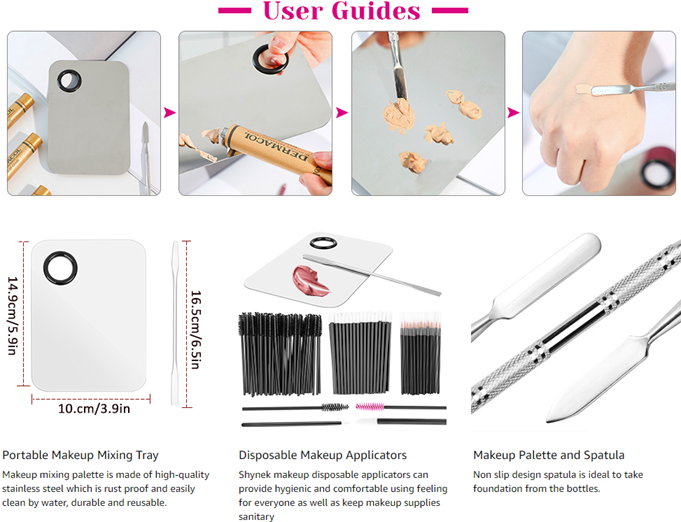 User Guides

DERMACOL

14.9cm/5.9in

16.5cm/6.5in

10.cm/3.9in

Portable Makeup Mixing Tray

Makeup mixing palette is made of high-quality stainless steel which is rust proof and easily clean by water, durable and reusable.

Disposable Makeup Applicators

Shynek makeup disposable applicators can provide hygienic and comfortable using feeling for everyone as well as keep makeup supplies sanitary

Makeup Palette and Spatula

Non slip design spatula is ideal to take foundation from the bottles.