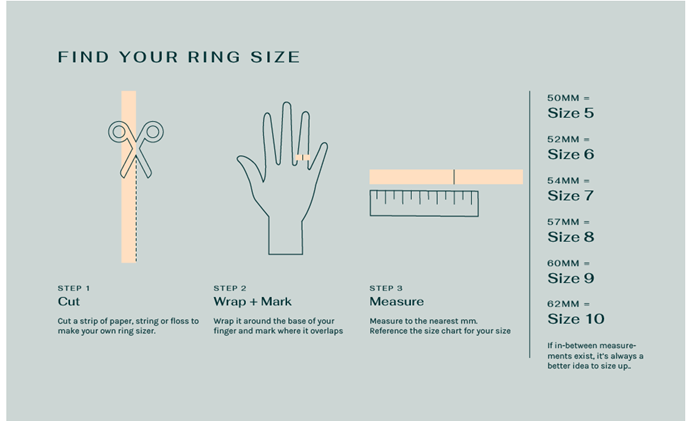 FIND YOUR RING SIZE

STEP 1
Cut
Cut a strip of paper, string or floss to make your own ring sizer.

STEP 2
Wrap + Mark
Wrap it around the base of your finger and mark where it overlaps

STEP 3
Measure
Measure to the nearest mm. Reference the size chart for your size

50MM =
Size 5

52MM =
Size 6

54MM =
Size 7

57MM =
Size 8

60MM =
Size 9

62MM =
Size 10

If in-between measurements exist, it's always a better idea to size up..