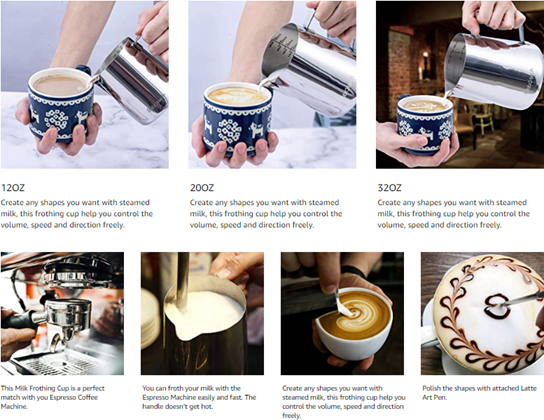 12OZ
Create any shapes you want with steamed milk, this frothing cup help you control the volume, speed and direction freely.

20OZ
Create any shapes you want with steamed milk, this frothing cup help you control the volume, speed and direction freely.

32OZ
Create any shapes you want with steamed milk, this frothing cup help you control the volume, speed and direction freely.

This Milk Frothing Cup is a perfect match with you Espresso Coffee Machine.

You can froth your milk with the Espresso Machine easily and fast. The handle doesn't get hot.

Create any shapes you want with steamed milk, this frothing cup help you control the volume, speed and direction freely.

Polish the shapes with attached Latte Art Pen.