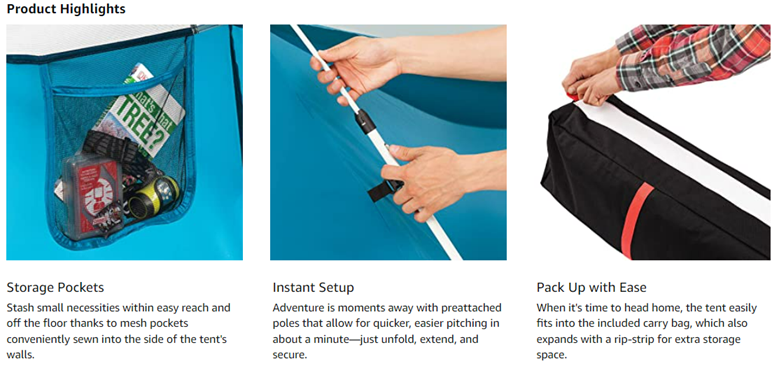 Product Highlights

What's that TREE?

Storage Pockets

Stash small necessities within easy reach and off the floor thanks to mesh pockets conveniently sewn into the side of the tent's walls.

Instant Setup

Adventure is moments away with preattached poles that allow for quicker, easier pitching in about a minute—just unfold, extend, and secure.

Pack Up with Ease

When it's time to head home, the tent easily fits into the included carry bag, which also expands with a rip-strip for extra storage space.