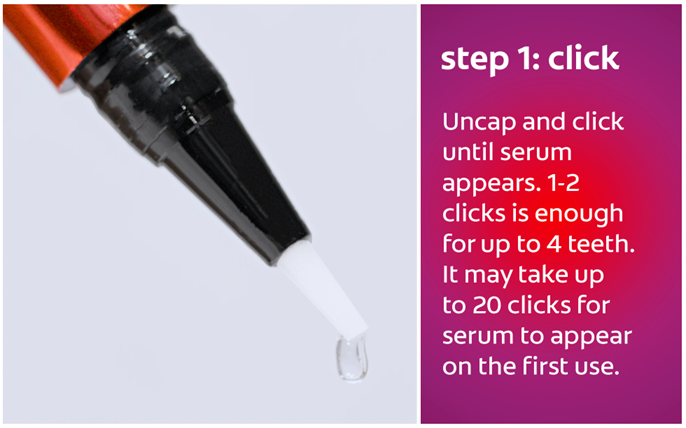 step 1: click

Uncap and click until serum appears. 1-2 clicks is enough for up to 4 teeth. It may take up to 20 clicks for serum to appear on the first use.