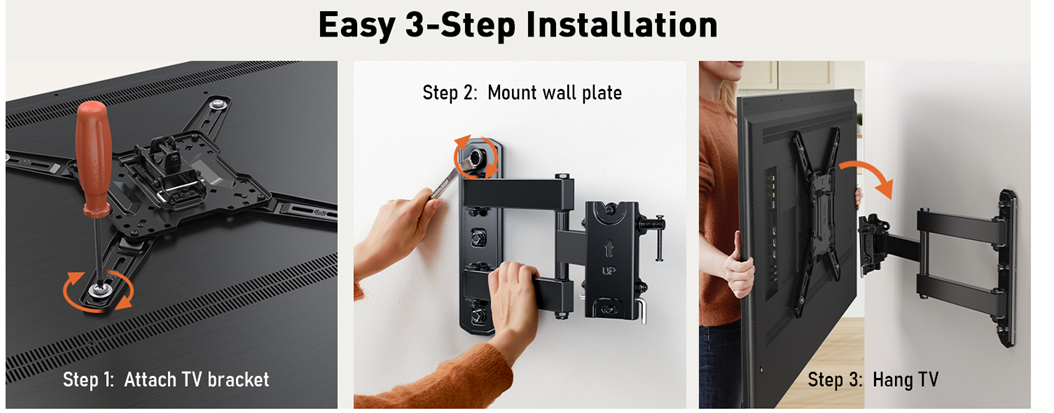 Easy 3-Step Installation

Step 1: Attach TV bracket

Step 2: Mount wall plate

UP

Step 3: Hang TV