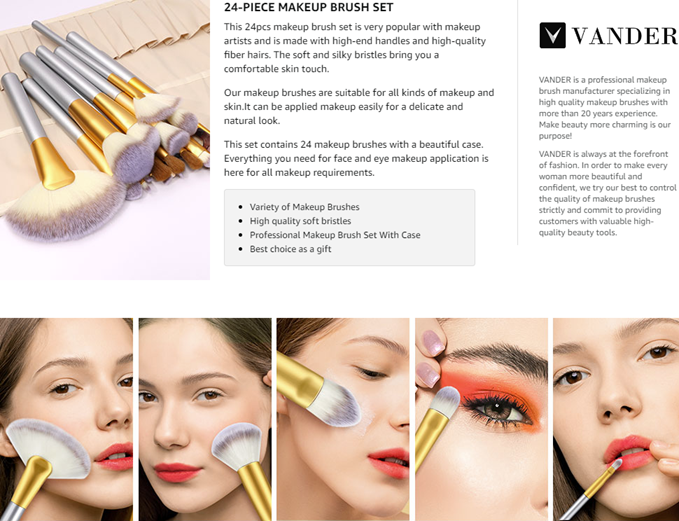 24-PIECE MAKEUP BRUSH SET

This 24pcs makeup brush set is very popular with makeup artists and is made with high-end handles and high-quality fiber hairs. The soft and silky bristles bring you a comfortable skin touch.

Our makeup brushes are suitable for all kinds of makeup and skin.It can be applied makeup easily for a delicate and natural look.

This set contains 24 makeup brushes with a beautiful case. Everything you need for face and eye makeup application is here for all makeup requirements.

- Variety of Makeup Brushes
- High quality soft bristles
- Professional Makeup Brush Set With Case
- Best choice as a gift

VANDER

VANDER is a professional makeup brush manufacturer specializing in high quality makeup brushes with more than 20 years experience. Make beauty more charming is our purpose!

VANDER is always at the forefront of fashion. In order to make every woman more beautiful and confident, we try our best to control the quality of makeup brushes strictly and commit to providing customers with valuable high-quality beauty tools.